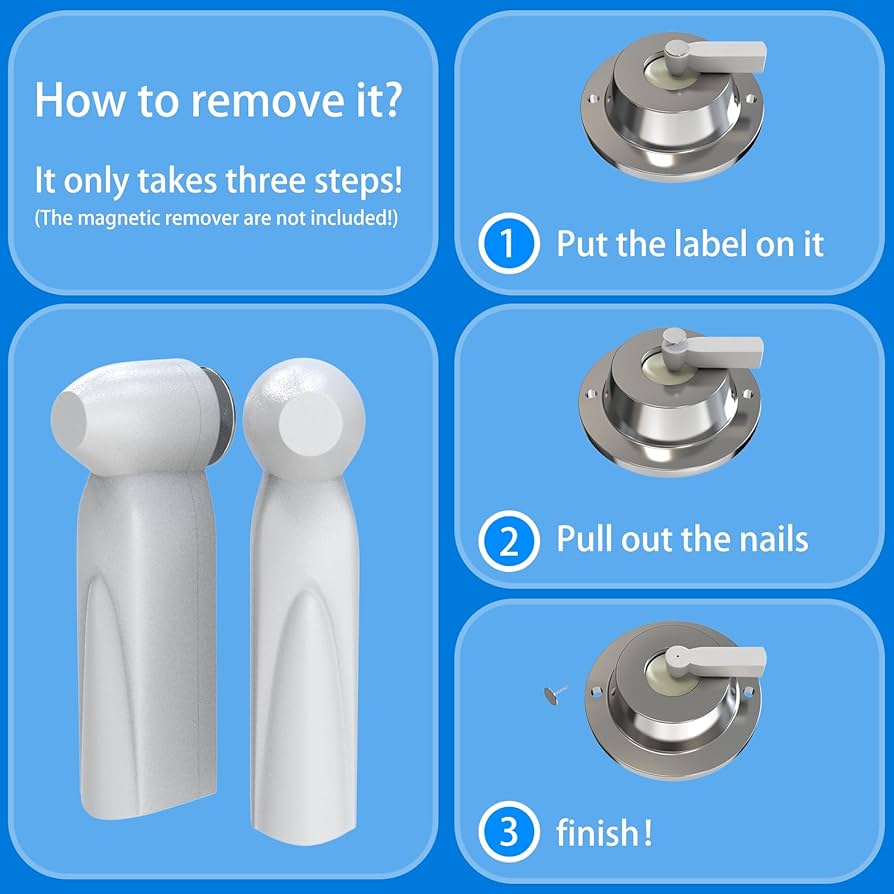 How to remove it?

It only takes three steps!
(The magnetic remover are not included!)

1 Put the label on it

2 Pull out the nails

3 finish!